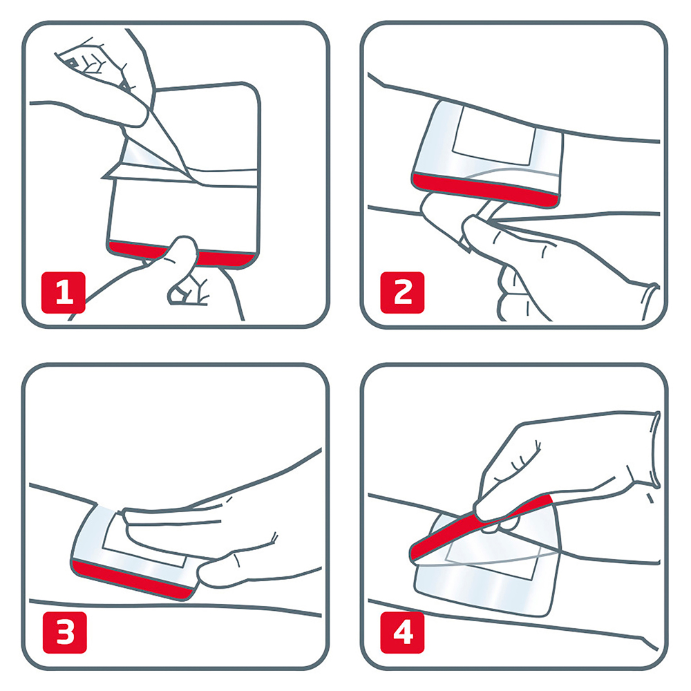 1

2

3

4