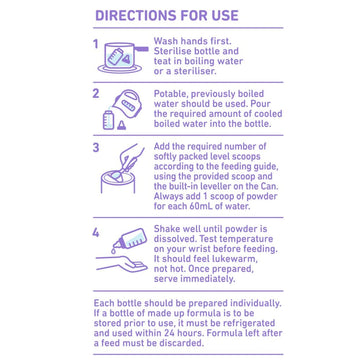 DIRECTIONS FOR USE

1 Wash hands first. Sterilise bottle and teat in boiling water or a steriliser.

2 Potable, previously boiled water should be used. Pour the required amount of cooled boiled water into the bottle.

3 Add the required number of softly packed level scoops according to the feeding guide, using the provided scoop and the built-in leveller on the Can. Always add 1 scoop of powder for each 60mL of water.

4 Shake well until powder is dissolved. Test temperature on your wrist before feeding. It should feel lukewarm, not hot. Once prepared, serve immediately.

Each bottle should be prepared individually. If a bottle of made up formula is to be stored prior to use, it must be refrigerated and used within 24 hours. Formula left after a feed must be discarded.