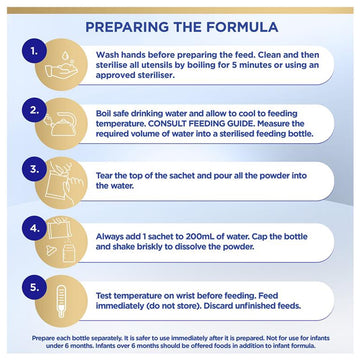 PREPARING THE FORMULA

1. Wash hands before preparing the feed. Clean and then sterilise all utensils by boiling for 5 minutes or using an approved steriliser.

2. Boil safe drinking water and allow to cool to feeding temperature. CONSULT FEEDING GUIDE. Measure the required volume of water into a sterilised feeding bottle.

3. Tear the top of the sachet and pour all the powder into the water.

4. Always add 1 sachet to 200mL of water. Cap the bottle and shake briskly to dissolve the powder.

5. Test temperature on wrist before feeding. Feed immediately (do not store). Discard unfinished feeds.

Prepare each bottle separately. It is safer to use immediately after it is prepared. Not for use for infants under 6 months. Infants over 6 months should be offered foods in addition to infant formula.